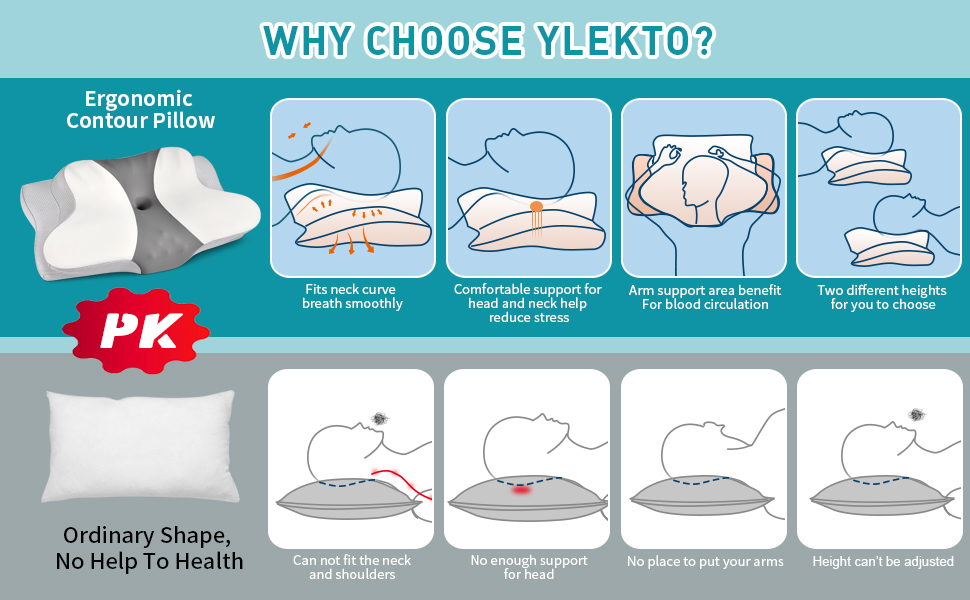 WHY CHOOSE YLEKTO?

Ergonomic Contour Pillow

Fits neck curve breath smoothly

Comfortable support for head and neck help reduce stress

Arm support area benefit For blood circulation

Two different heights for you to choose

PK

Ordinary Shape, No Help To Health

Can not fit the neck and shoulders

No enough support for head

No place to put your arms

Height can't be adjusted